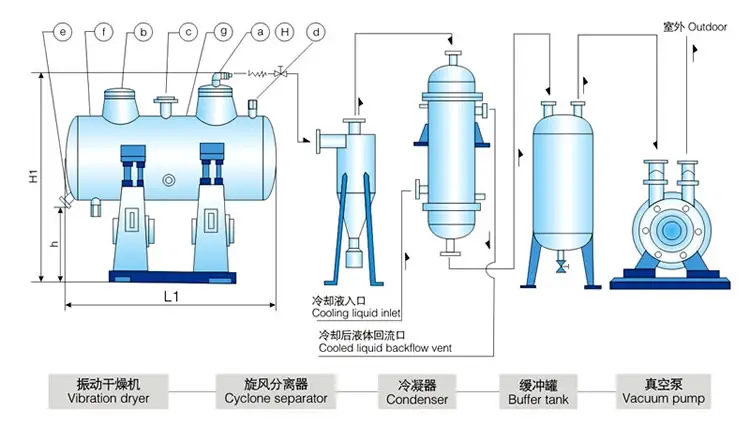 e f b c g a H d

室外 Outdoor

H1

h

L1

冷却液入口
Cooling liquid inlet

冷却后液体回流口
Cooled liquid backflow vent

振动干燥机
Vibration dryer

旋风分离器
Cyclone separator

冷凝器
Condenser

缓冲罐
Buffer tank

真空泵
Vacuum pump